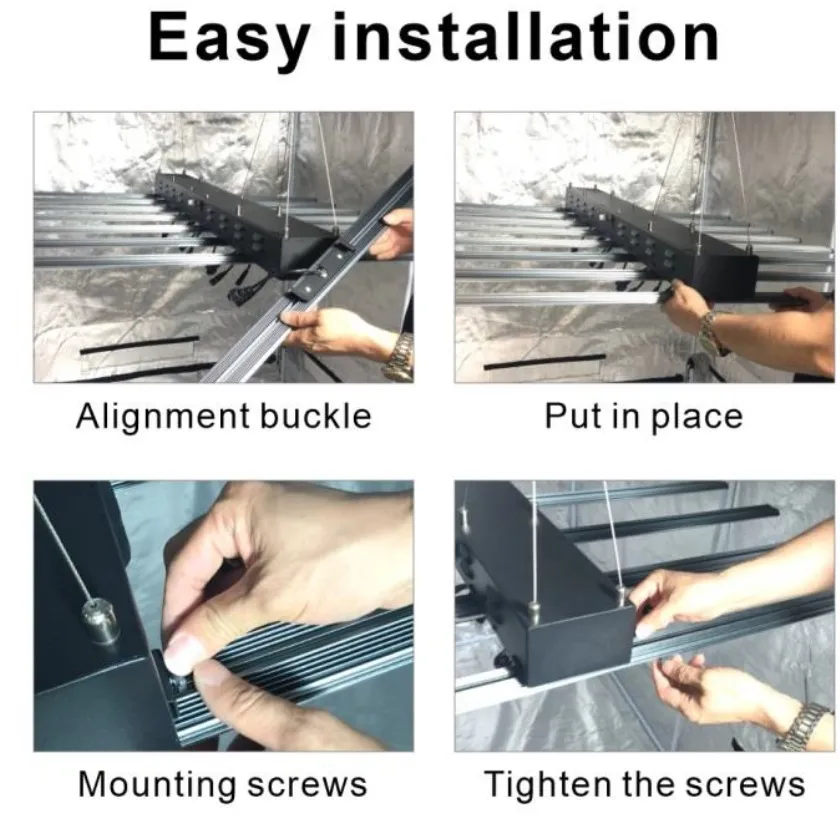 Easy installation

Alignment buckle

Put in place

Mounting screws

Tighten the screws